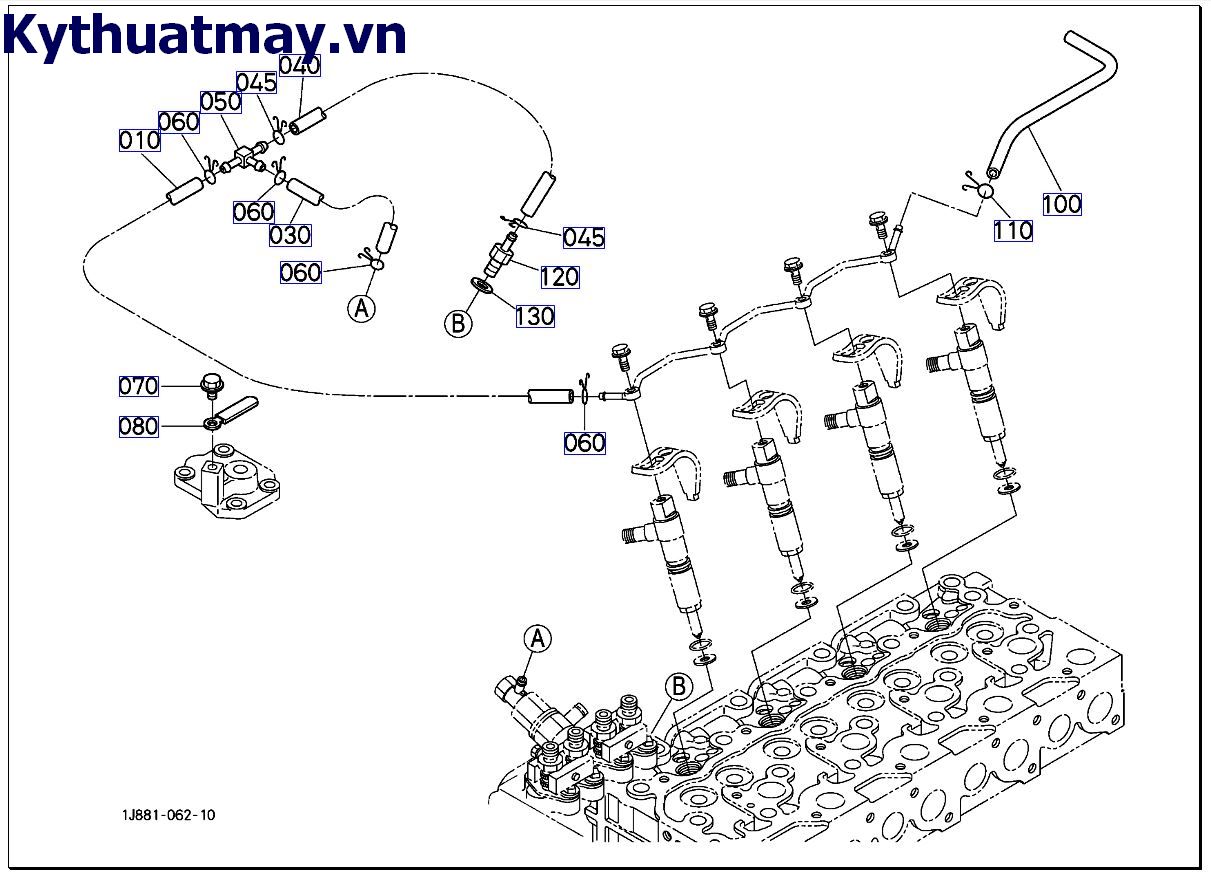 Kythuatmay.vn

040
045
050
060
010
060
030
060
A
045
120
B
130
100
110
070
080
060
A
B
1J881-062-10